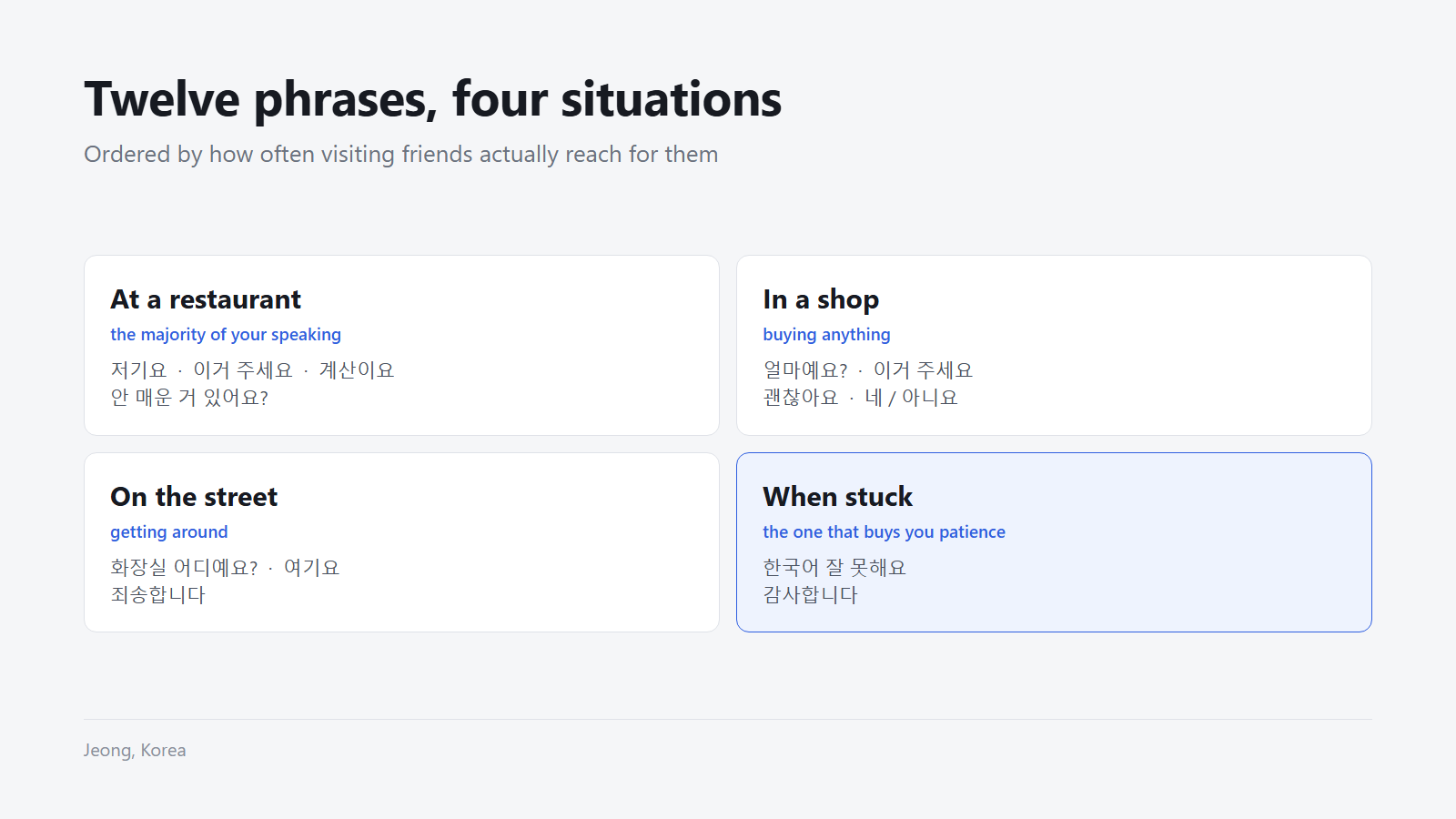 Twelve phrases, four situations

Ordered by how often visiting friends actually reach for them

At a restaurant

the majority of your speaking

저기요 · 이거 주세요 · 계산이요
안 매운 거 있어요?

In a shop

buying anything

얼마예요? · 이거 주세요
괜찮아요 · 네 / 아니요

On the street

getting around

화장실 어디예요? · 여기요
죄송합니다

When stuck

the one that buys you patience

한국어 잘 못해요
감사합니다

Jeong, Korea