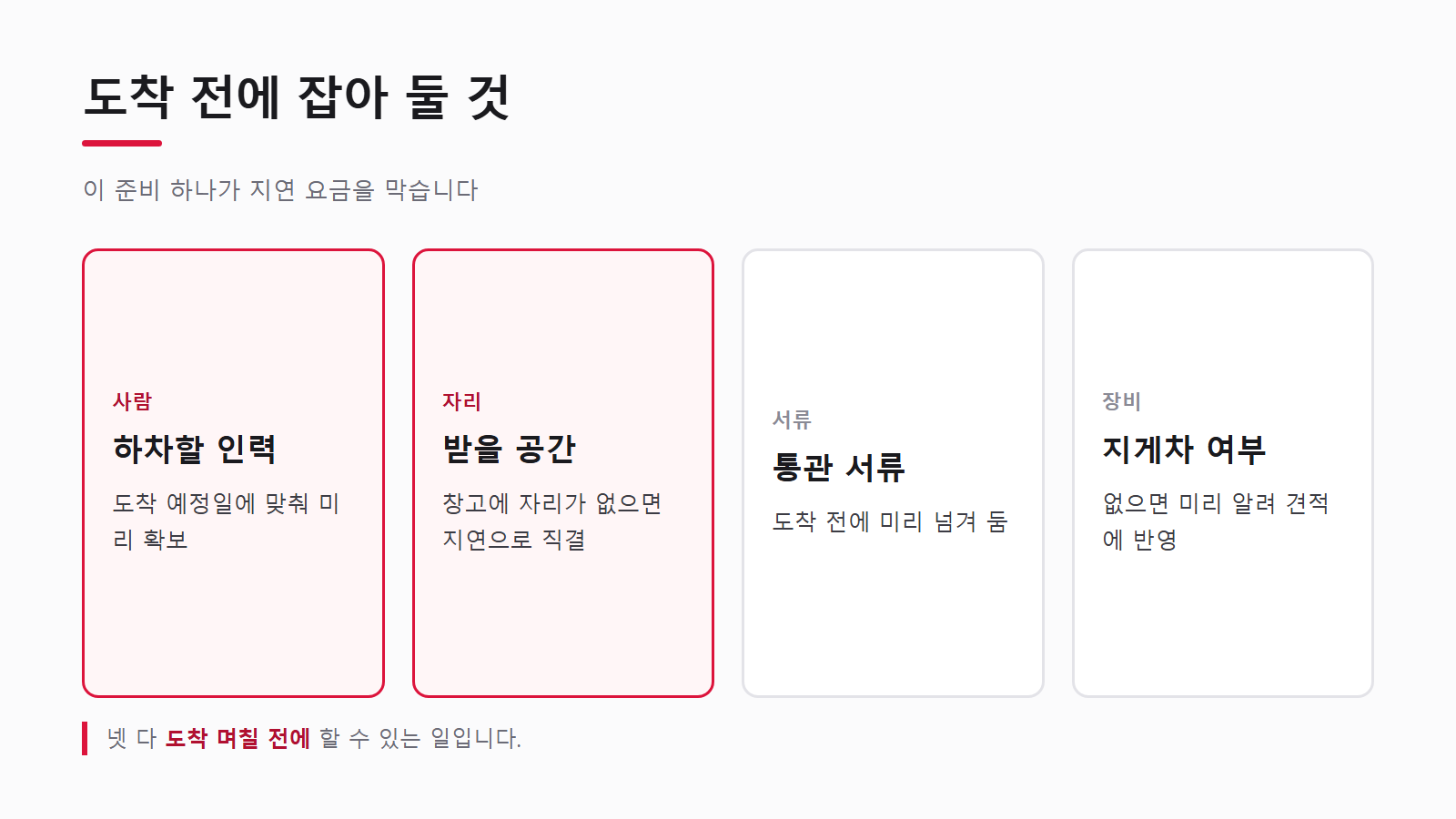 도착 전에 잡아 둘 것

이 준비 하나가 지연 요금을 막습니다

사람
하차할 인력
도착 예정일에 맞춰 미리 확보

자리
받을 공간
창고에 자리가 없으면 지연으로 직결

서류
통관 서류
도착 전에 미리 넘겨 둠

장비
지게차 여부
없으면 미리 알려 견적에 반영

넷 다 도착 며칠 전에 할 수 있는 일입니다.