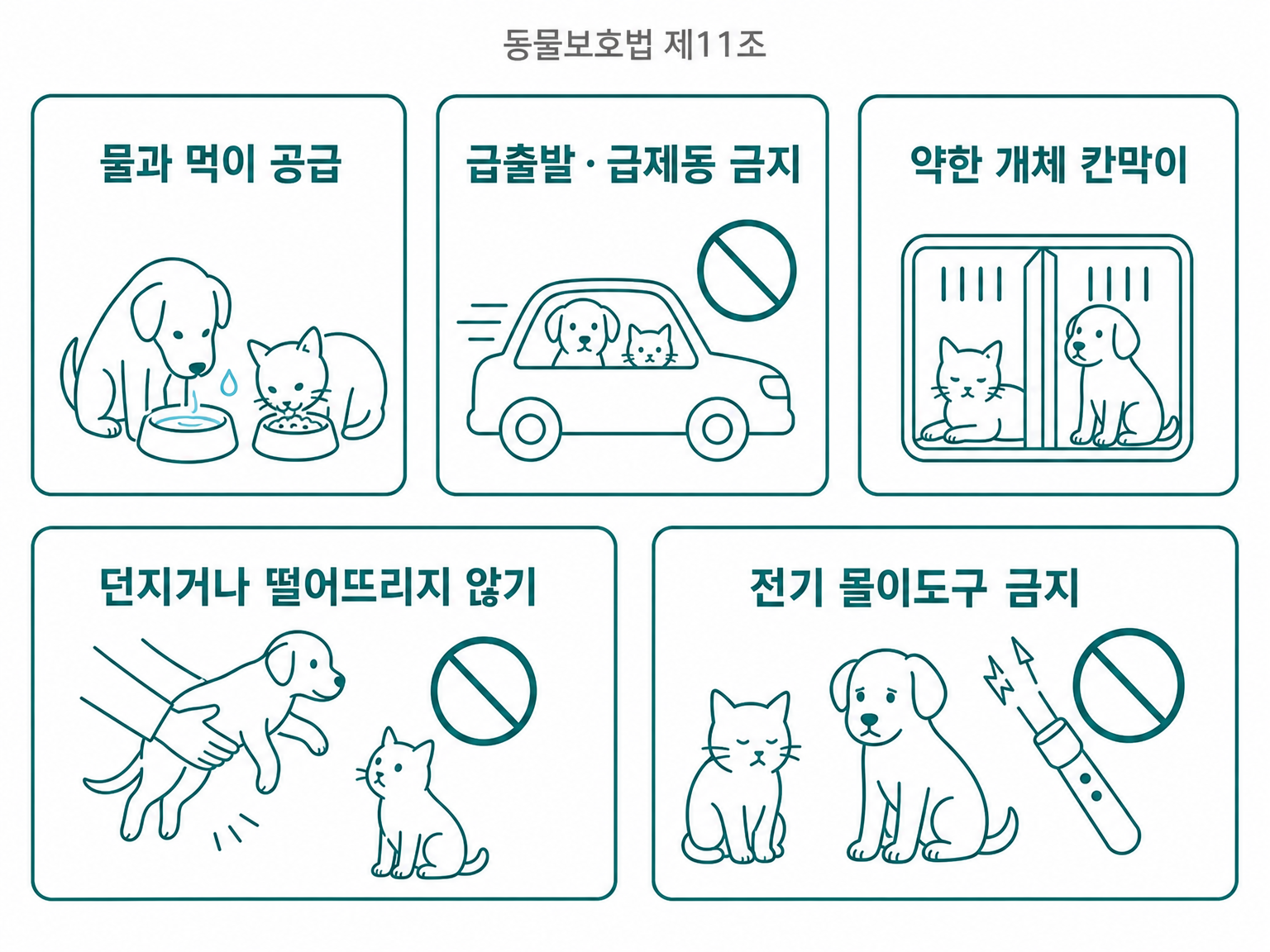 동물보호법 제11조

물과 먹이 공급

급출발 · 급제동 금지

약한 개체 칸막이

던지거나 떨어뜨리지 않기

전기 몰이도구 금지