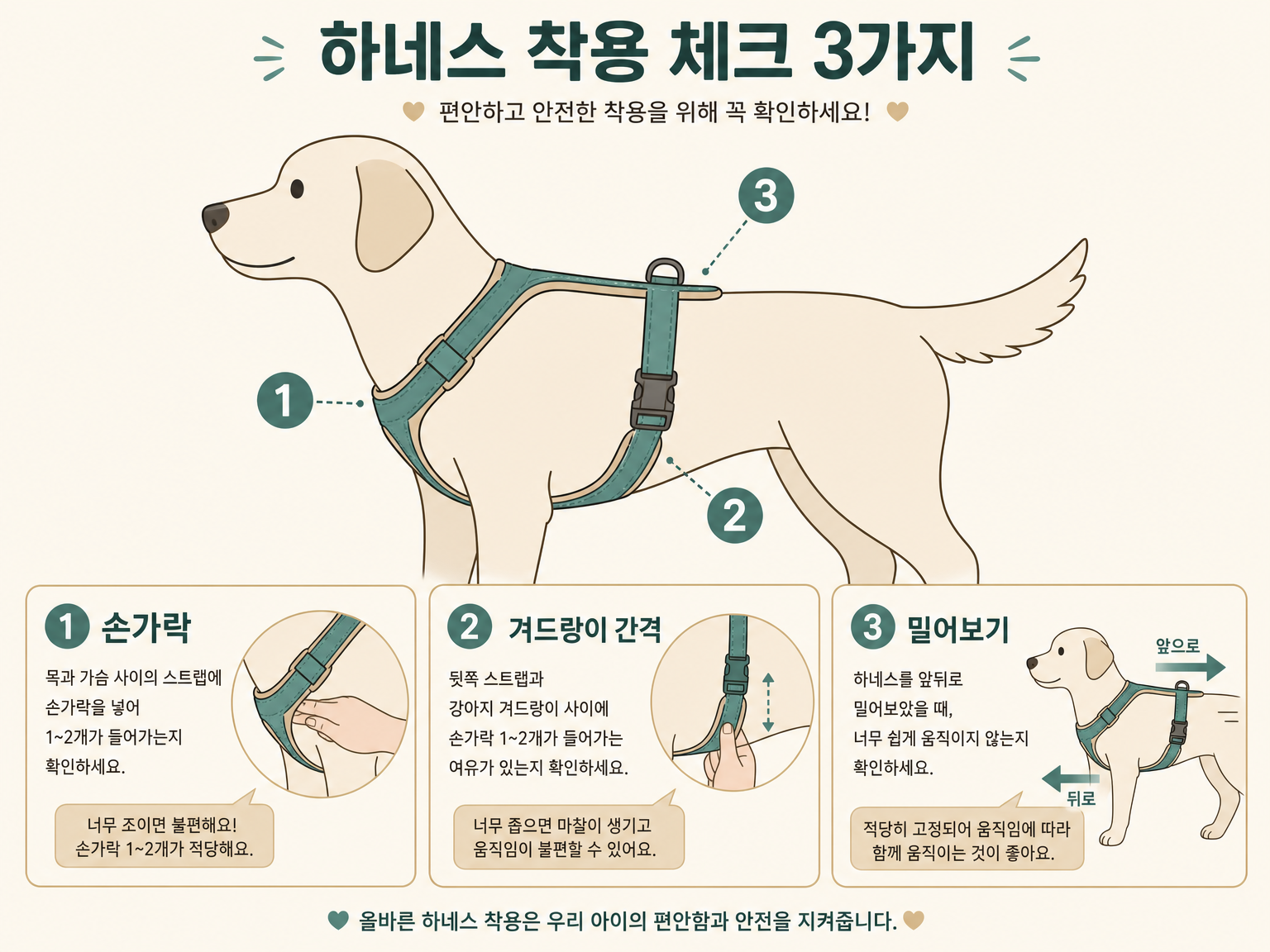 하네스 착용 체크 3가지

편안하고 안전한 착용을 위해 꼭 확인하세요!

3

1

2

1 손가락

목과 가슴 사이의 스트랩에 손가락을 넣어 1~2개가 들어가는지 확인하세요.

너무 조이면 불편해요! 손가락 1~2개가 적당해요.

2 겨드랑이 간격

뒷쪽 스트랩과 강아지 겨드랑이 사이에 손가락 1~2개가 들어가는 여유가 있는지 확인하세요.

너무 좁으면 마찰이 생기고 움직임이 불편할 수 있어요.

3 밀어보기

하네스를 앞뒤로 밀어보았을 때, 너무 쉽게 움직이지 않는지 확인하세요.

앞으로

뒤로

적당히 고정되어 움직임에 따라 함께 움직이는 것이 좋아요.

올바른 하네스 착용은 우리 아이의 편안함과 안전을 지켜줍니다.