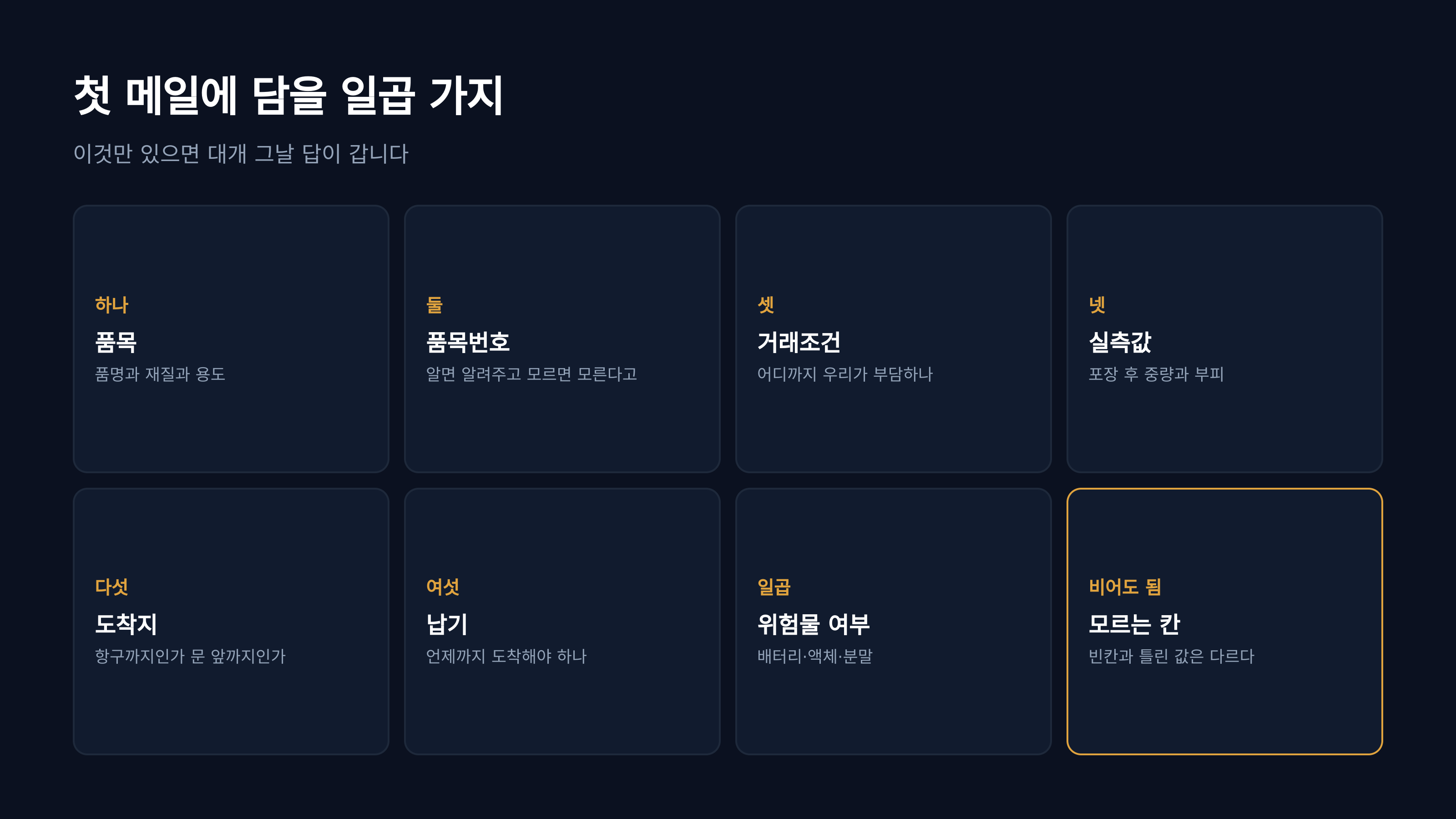 첫 메일에 담을 일곱 가지

이것만 있으면 대개 그날 답이 갑니다

하나
품목
품명과 재질과 용도

둘
품목번호
알면 알려주고 모르면 모른다고

셋
거래조건
어디까지 우리가 부담하나

넷
실측값
포장 후 중량과 부피

다섯
도착지
항구까지인가 문 앞까지인가

여섯
납기
언제까지 도착해야 하나

일곱
위험물 여부
배터리·액체·분말

비어도 됨
모르는 칸
빈칸과 틀린 값은 다르다