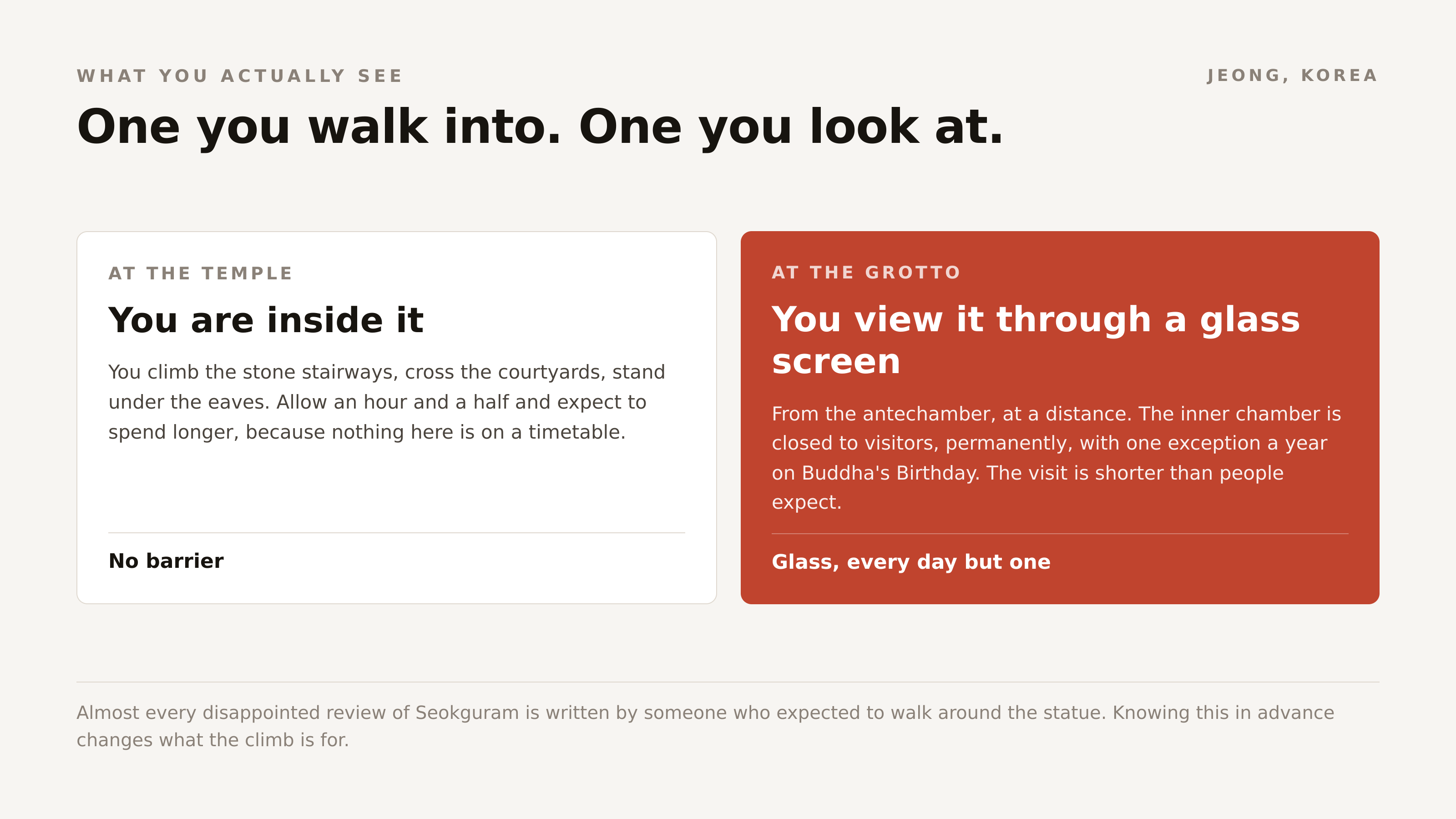 WHAT YOU ACTUALLY SEE

JEONG, KOREA

One you walk into. One you look at.

AT THE TEMPLE

You are inside it

You climb the stone stairways, cross the courtyards, stand under the eaves. Allow an hour and a half and expect to spend longer, because nothing here is on a timetable.

No barrier

AT THE GROTTO

You view it through a glass screen

From the antechamber, at a distance. The inner chamber is closed to visitors, permanently, with one exception a year on Buddha's Birthday. The visit is shorter than people expect.

Glass, every day but one

Almost every disappointed review of Seokguram is written by someone who expected to walk around the statue. Knowing this in advance changes what the climb is for.