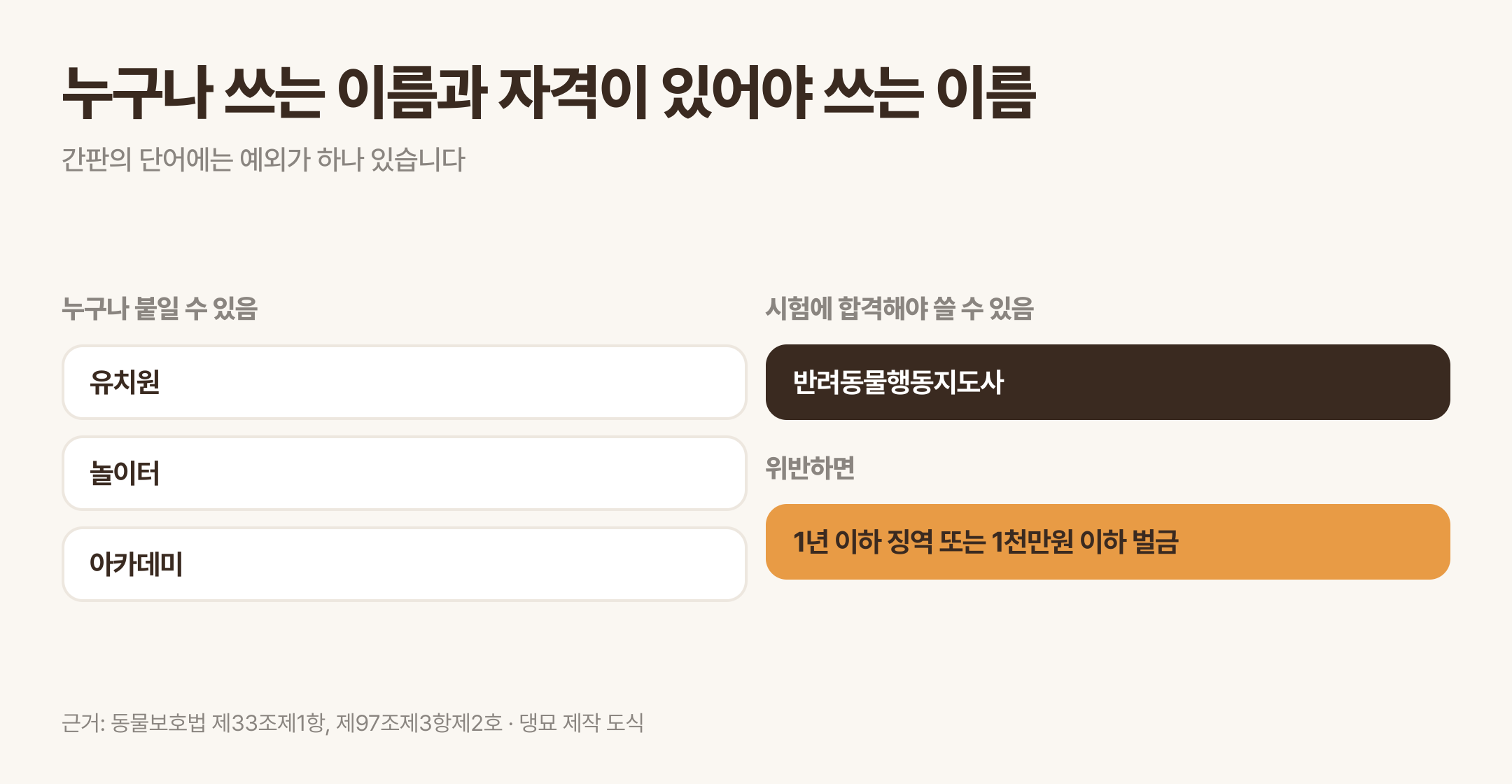 누구나 쓰는 이름과 자격이 있어야 쓰는 이름

간판의 단어에는 예외가 하나 있습니다

누구나 붙일 수 있음

유치원

놀이터

아카데미

시험에 합격해야 쓸 수 있음

반려동물행동지도사

위반하면

1년 이하 징역 또는 1천만원 이하 벌금

근거: 동물보호법 제33조제1항, 제97조제3항제2호 · 댕묘 제작 도식