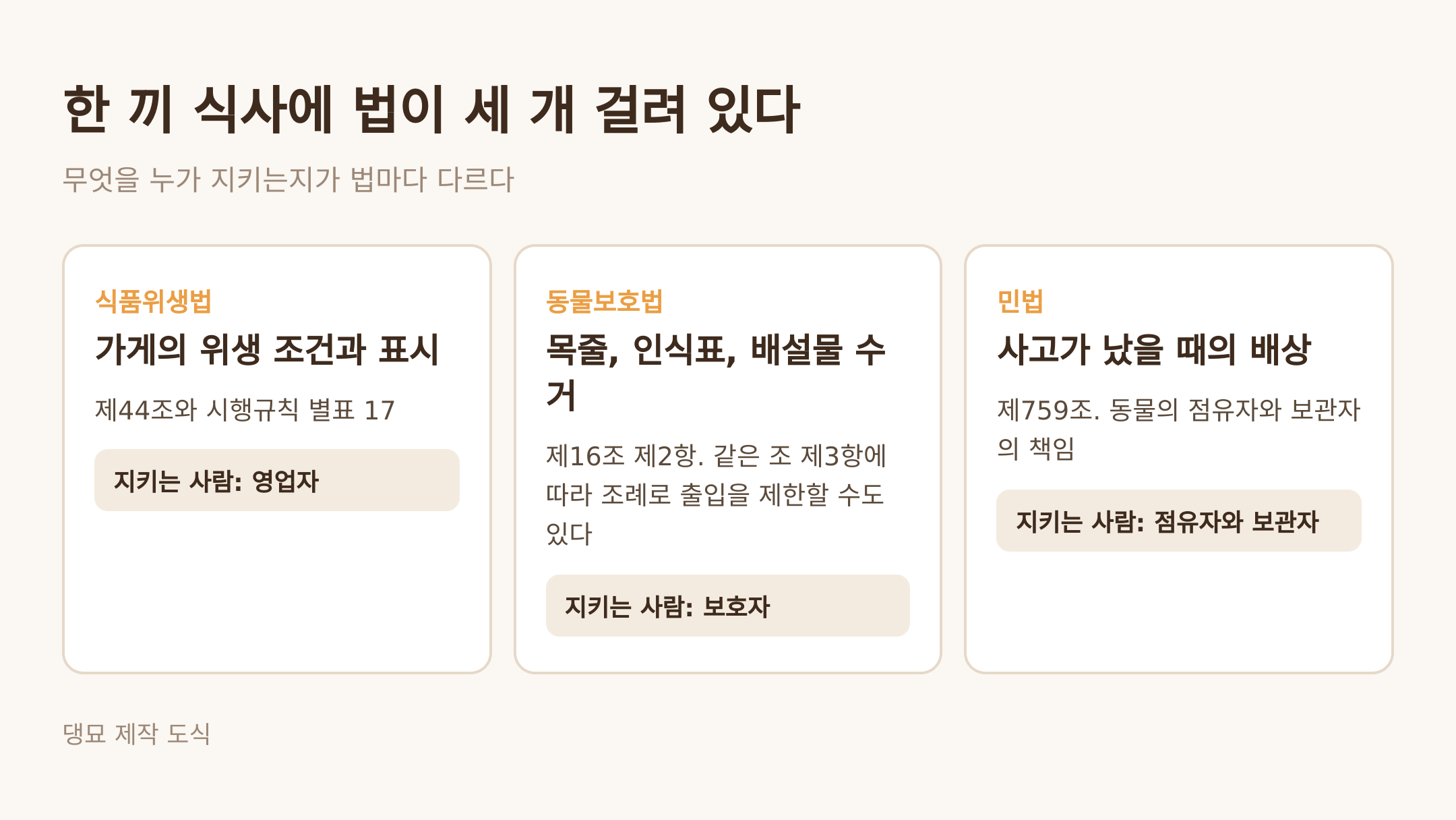 한 끼 식사에 법이 세 개 걸려 있다

무엇을 누가 지키는지가 법마다 다르다

식품위생법

가게의 위생 조건과 표시

제44조와 시행규칙 별표 17

지키는 사람: 영업자

동물보호법

목줄, 인식표, 배설물 수거

제16조 제2항. 같은 조 제3항에 따라 조례로 출입을 제한할 수도 있다

지키는 사람: 보호자

민법

사고가 났을 때의 배상

제759조. 동물의 점유자와 보관자의 책임

지키는 사람: 점유자와 보관자

댕묘 제작 도식