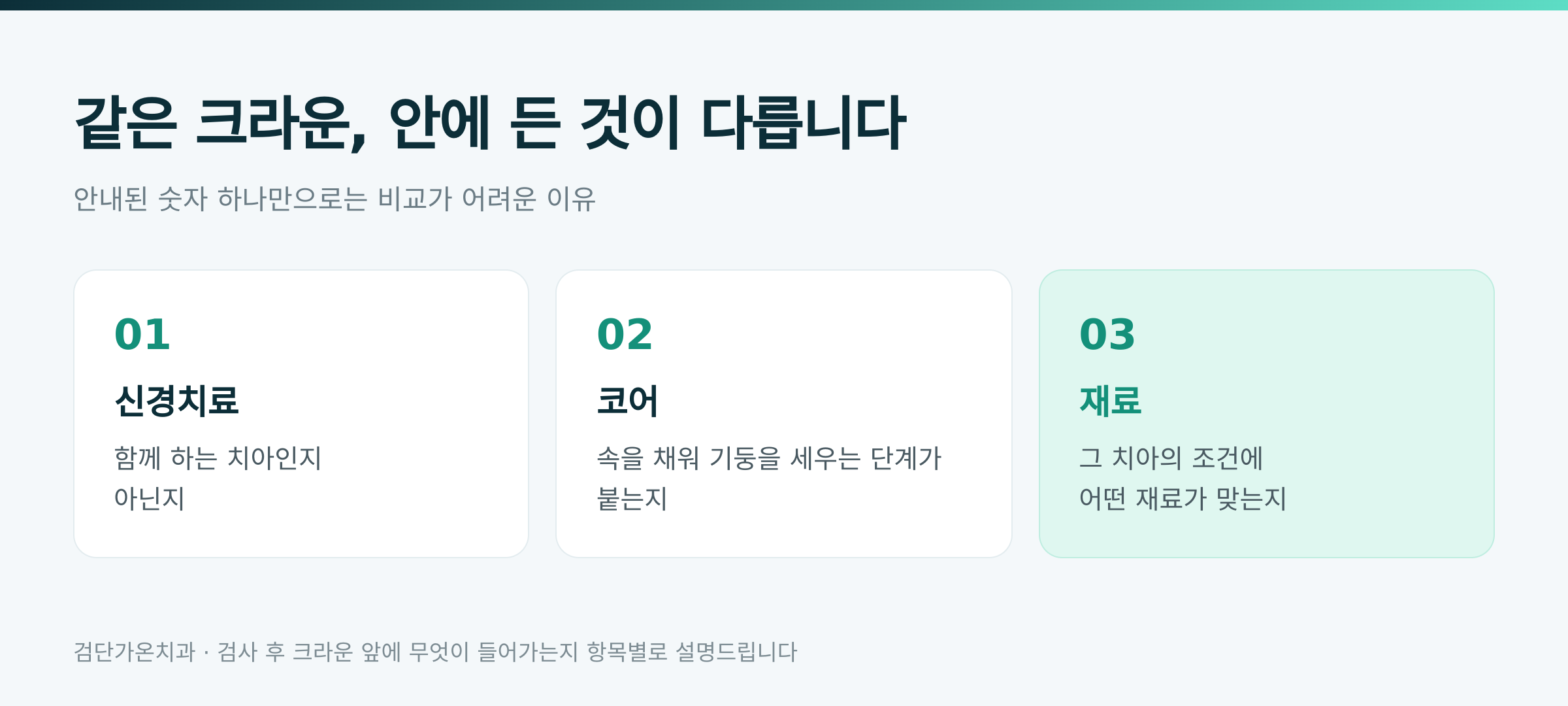 같은 크라운, 안에 든 것이 다릅니다

안내된 숫자 하나만으로는 비교가 어려운 이유

01

신경치료

함께 하는 치아인지 아닌지

02

코어

속을 채워 기둥을 세우는 단계가 붙는지

03

재료

그 치아의 조건에 어떤 재료가 맞는지

검단가온치과 · 검사 후 크라운 앞에 무엇이 들어가는지 항목별로 설명드립니다