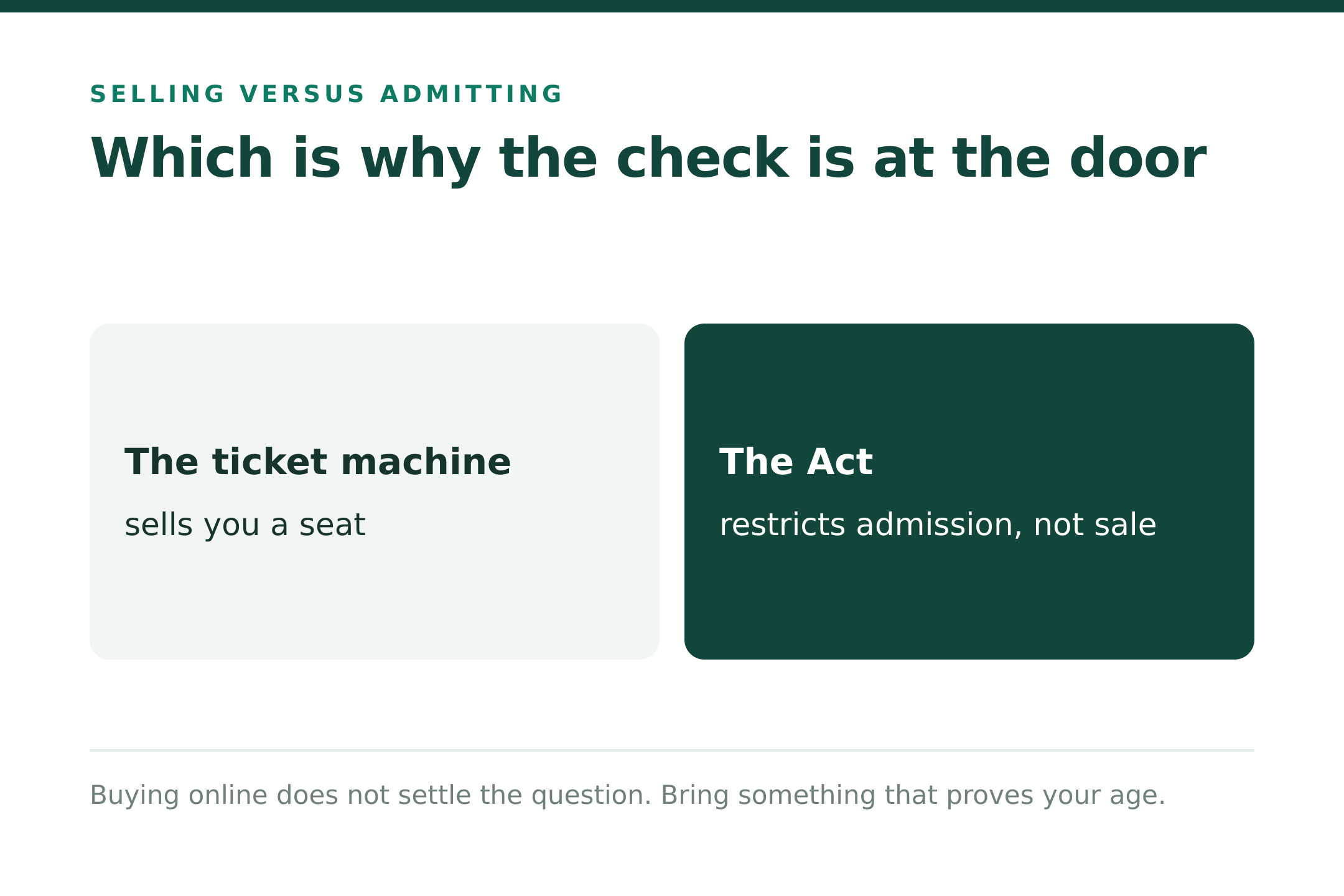 SELLING VERSUS ADMITTING

Which is why the check is at the door

The ticket machine

sells you a seat

The Act

restricts admission, not sale

Buying online does not settle the question. Bring something that proves your age.